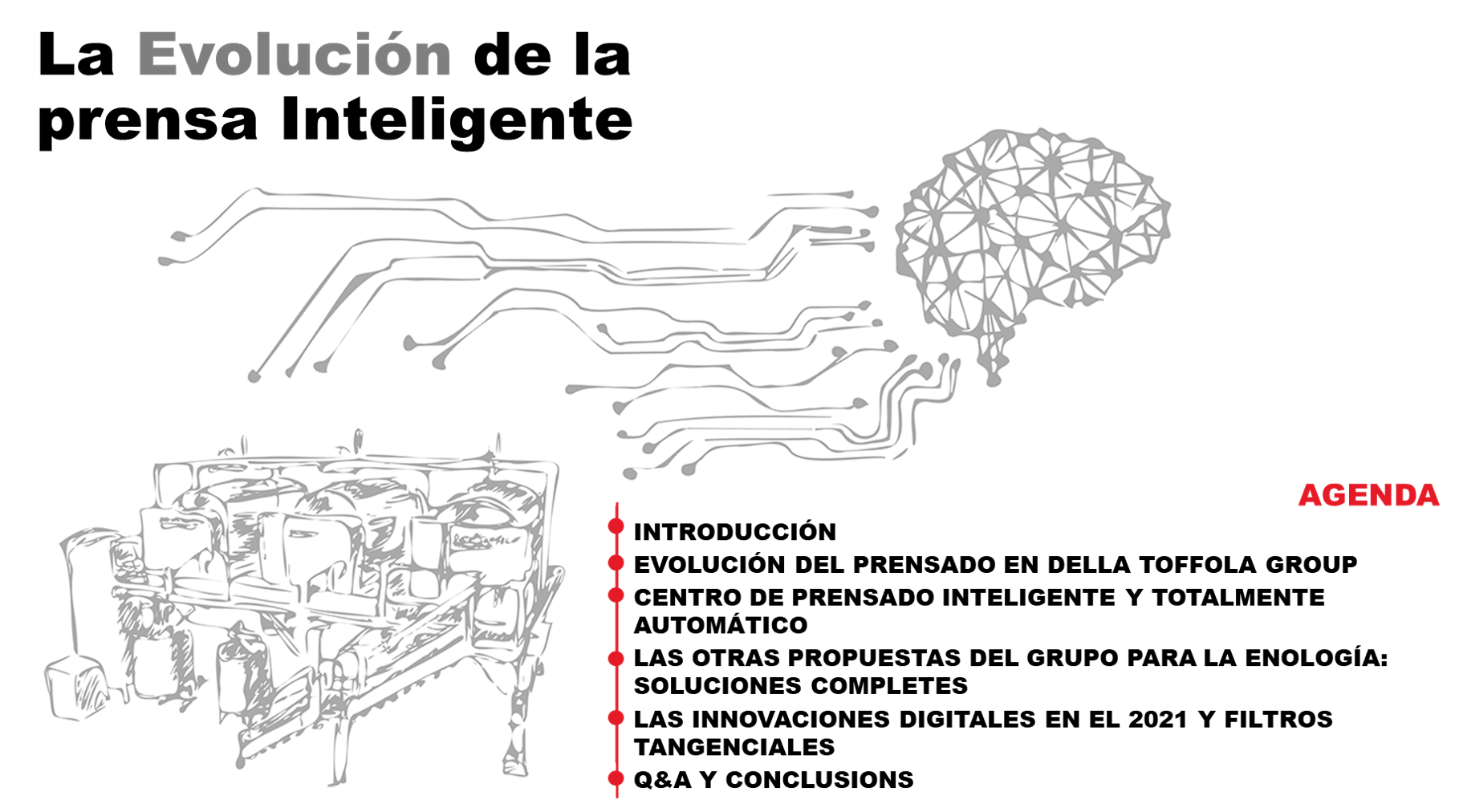 La Evolución de la prensa Inteligente

AGENDA

INTRODUCCIÓN
EVOLUCIÓN DEL PRENSADO EN DELLA TOFFOLA GROUP
CENTRO DE PRENSADO INTELIGENTE Y TOTALMENTE AUTOMÁTICO
LAS OTRAS PROPUESTAS DEL GRUPO PARA LA ENOLOGÍA: SOLUCIONES COMPLETES
LAS INNOVACIONES DIGITALES EN EL 2021 Y FILTROS TANGENCIALES
Q&A Y CONCLUSIONS